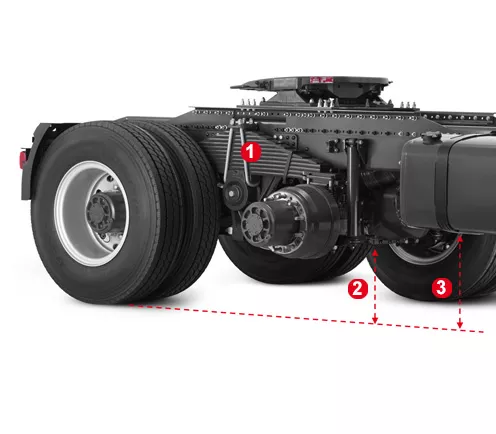 1
2
3